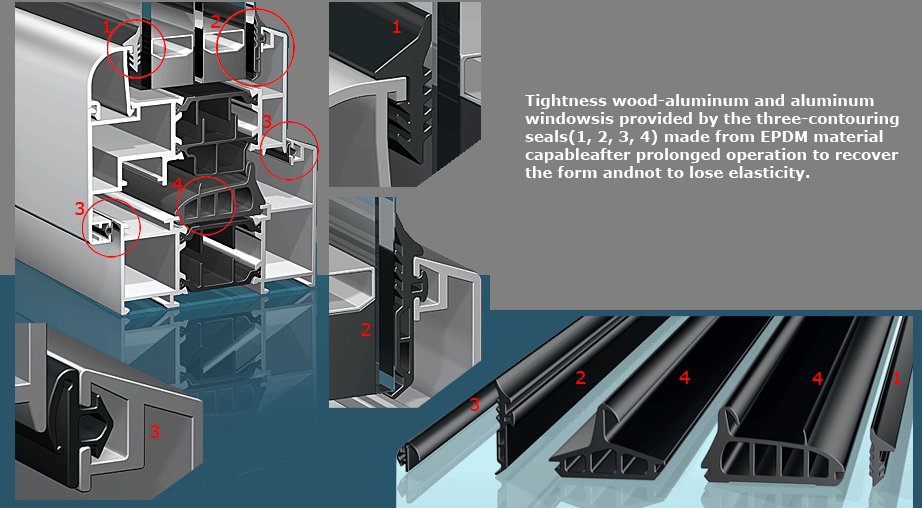 1 2

3

4

3

1

Tightness wood-aluminum and aluminum windowsis provided by the three-contouring seals(1, 2, 3, 4) made from EPDM material capableafter prolonged operation to recover the form andnot to lose elasticity.

2

3

3 2 4 4 1