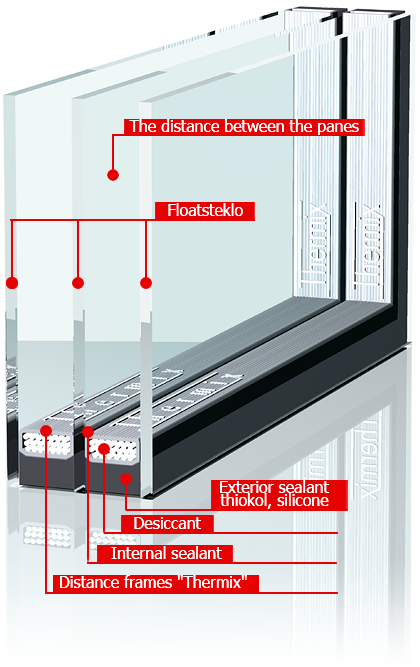 The distance between the panes

Floatsteklo

Thermix

Thermix

Thermix

Thermix

Exterior sealant thiokol, silicone

Desiccant

Internal sealant

Distance frames "Thermix"